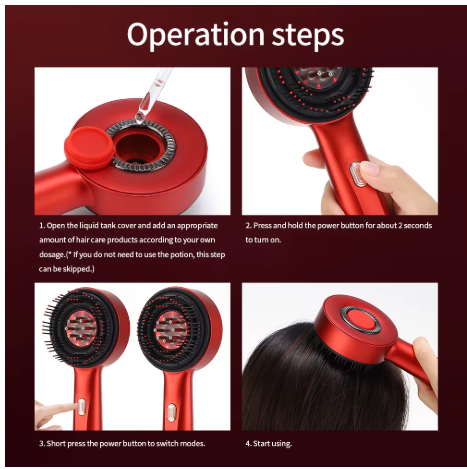 Operation steps

1. Open the liquid tank cover and add an appropriate amount of hair care products according to your own dosage.(* If you do not need to use the potion, this step can be skipped.)

2. Press and hold the power button for about 2 seconds to turn on.

3. Short press the power button to switch modes.

4. Start using.